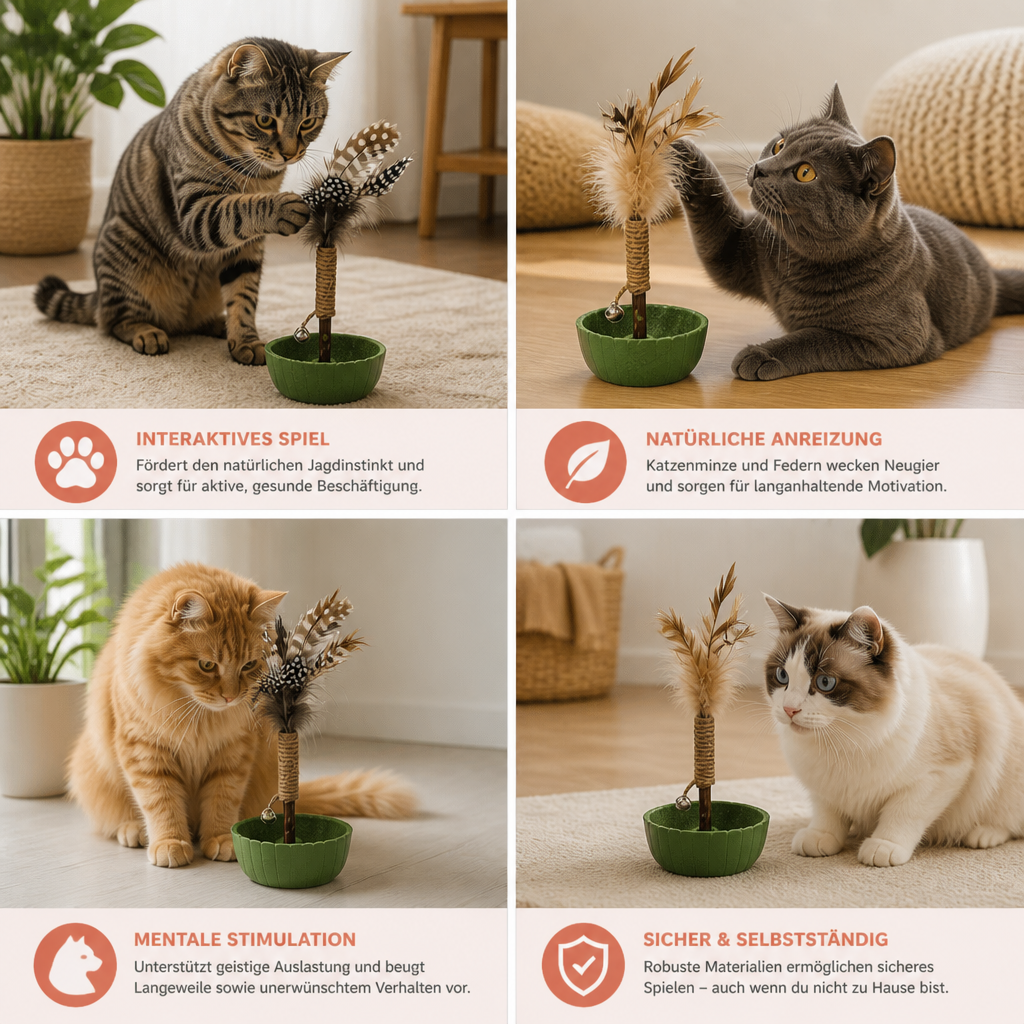 INTERAKTIVES SPIEL
Fördert den natürlichen Jagdinstinkt und sorgt für aktive, gesunde Beschäftigung.

NATÜRLICHE ANREIZUNG
Katzenminze und Federn wecken Neugier und sorgen für langanhaltende Motivation.

MENTALE STIMULATION
Unterstützt geistige Auslastung und beugt Langeweile sowie unerwünschtem Verhalten vor.

SICHER & SELBSTSTÄNDIG
Robuste Materialien ermöglichen sicheres Spielen – auch wenn du nicht zu Hause bist.