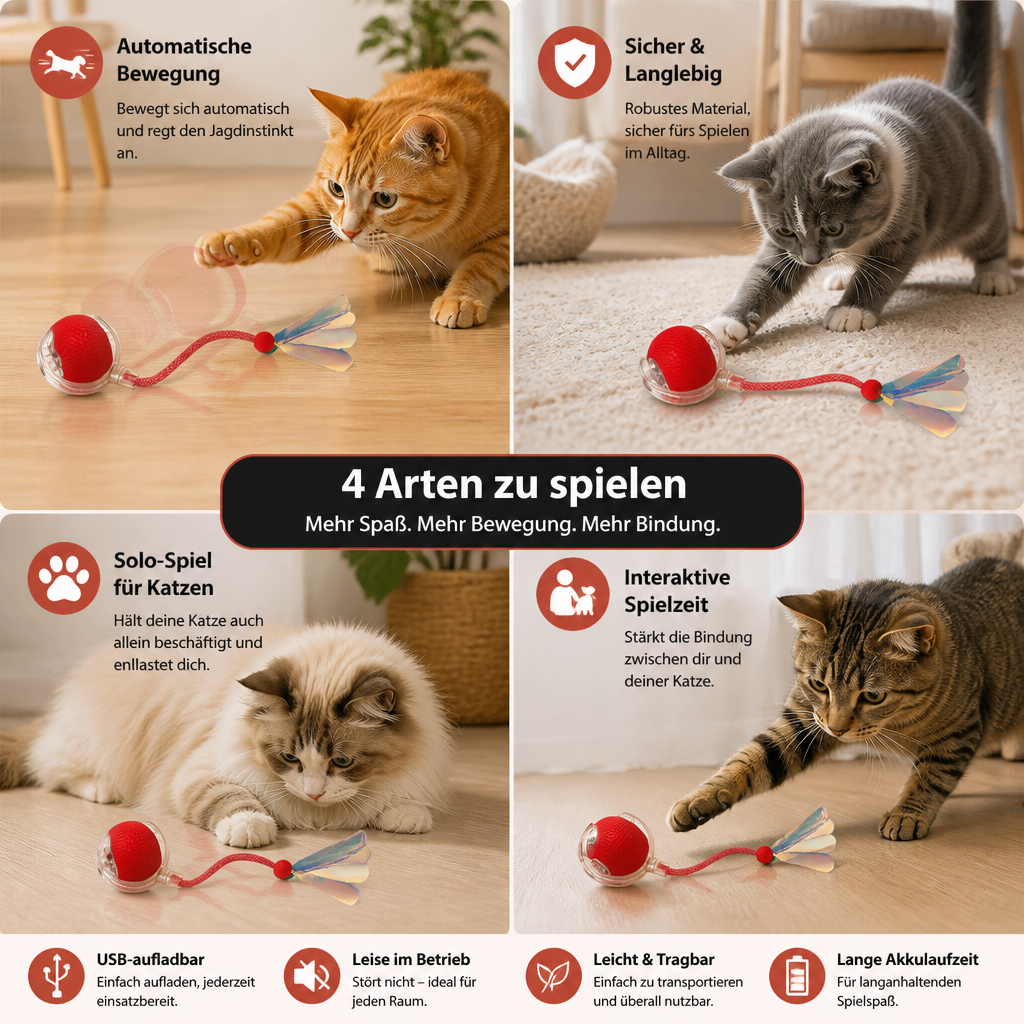 Automatische Bewegung

Bewegt sich automatisch und regt den Jagdinstinkt an.

Sicher & Langlebig

Robustes Material, sicher fürs Spielen im Alltag.

4 Arten zu spielen

Mehr Spaß. Mehr Bewegung. Mehr Bindung.

Solo-Spiel für Katzen

Hält deine Katze auch allein beschäftigt und enllastet dich.

Interaktive Spielzeit

Stärkt die Bindung zwischen dir und deiner Katze.

USB-aufladbar

Einfach aufladen, jederzeit einsatzbereit.

Leise im Betrieb

Stört nicht – ideal für jeden Raum.

Leicht & Tragbar

Einfach zu transportieren und überall nutzbar.

Lange Akkulaufzeit

Für langanhaltenden Spielspaß.