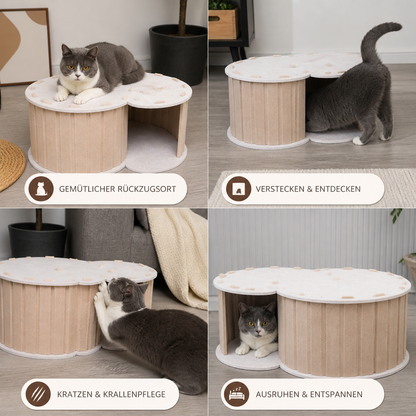 GEMÜTLICHER RÜCKZUGSORT

VERSTECKEN & ENTDECKEN

KRATZEN & KRALLENPFLEGE

AUSRUHEN & ENTSPANNEN