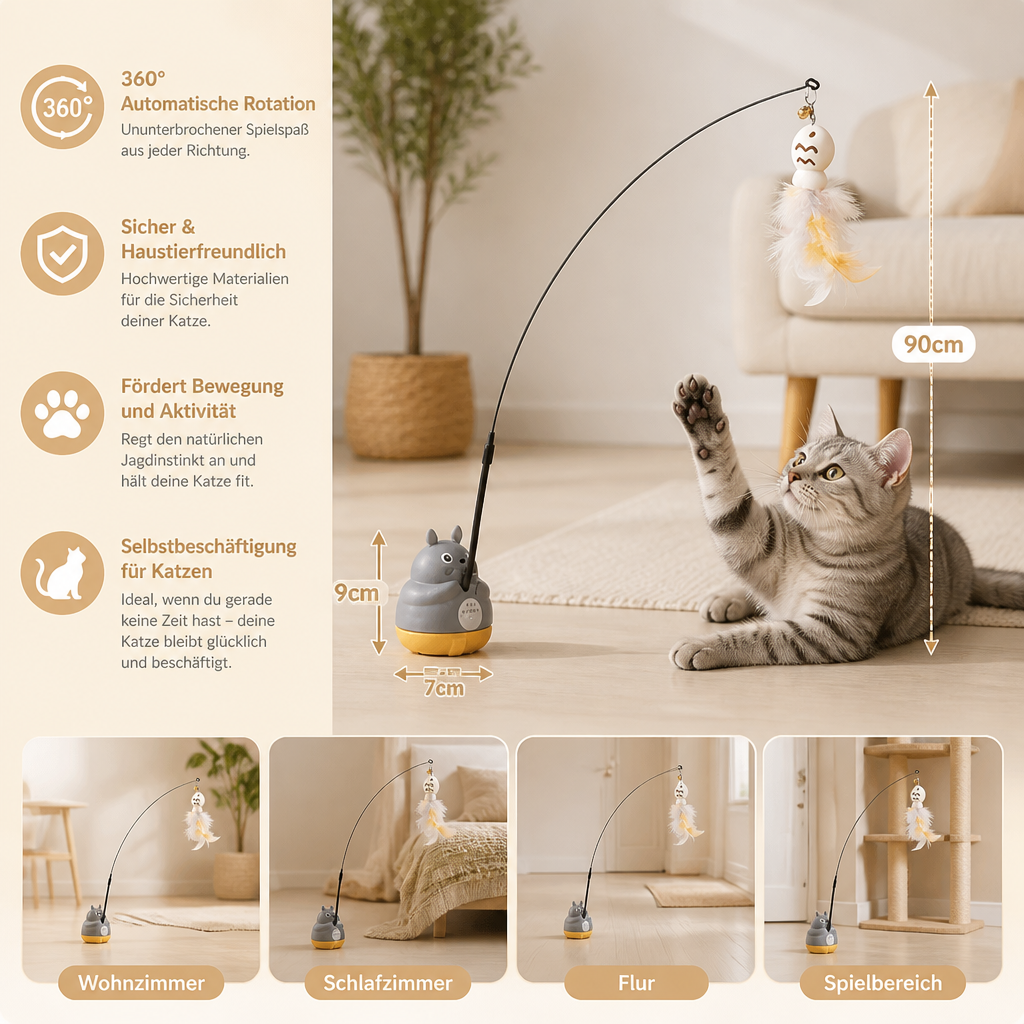 360°

360°
Automatische Rotation
Ununterbrochener Spielspaß aus jeder Richtung.

Sicher & Haustierfreundlich
Hochwertige Materialien für die Sicherheit deiner Katze.

Fördert Bewegung und Aktivität
Regt den natürlichen Jagdinstinkt an und hält deine Katze fit.

Selbstbeschäftigung für Katzen
Ideal, wenn du gerade keine Zeit hast – deine Katze bleibt glücklich und beschäftigt.

90cm

9cm

7cm

Wohnzimmer

Schlafzimmer

Flur

Spielbereich